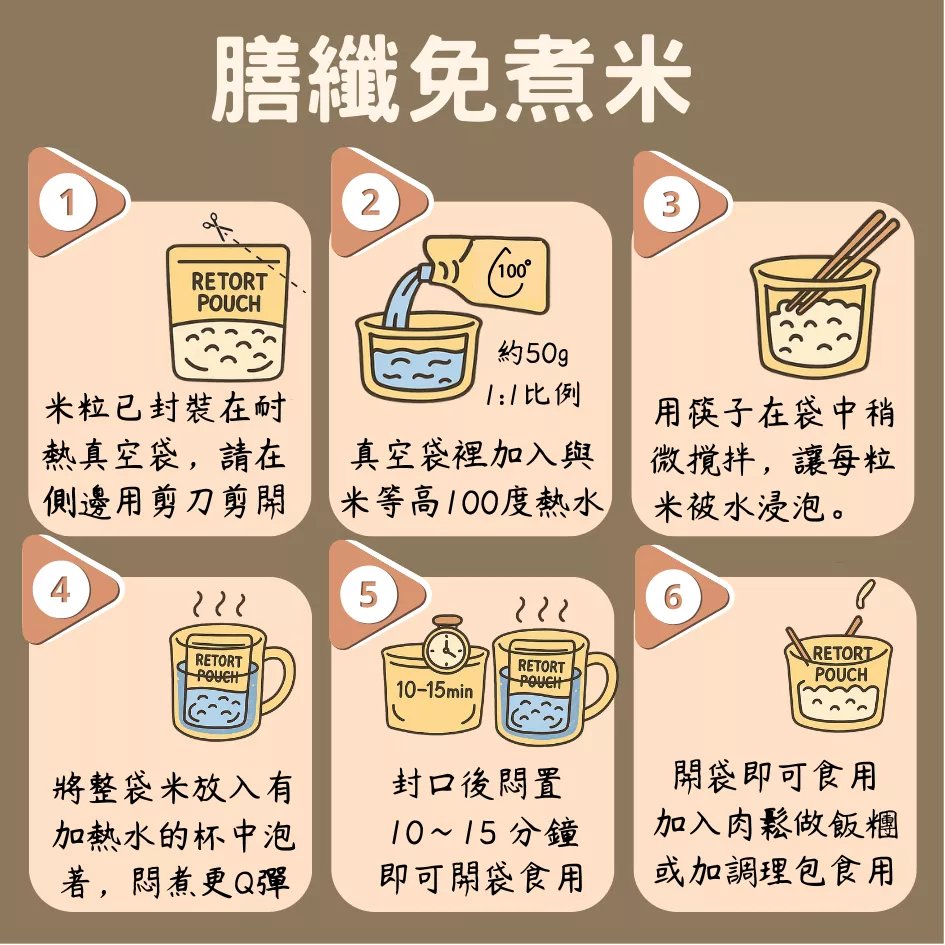 膳纖免煮米

1

RETORT POUCH

米粒已封裝在耐熱真空袋，請在側邊用剪刀剪開

2

100°

約50g
1:1比例

真空袋裡加入與米等高100度熱水

3

用筷子在袋中稍微攪拌，讓每粒米被水浸泡。

4

RETORT POUCH

將整袋米放入有加熱水的杯中泡著，悶煮更Q彈

5

10-15min

RETORT POUCH

封口後悶置
10～15 分鐘
即可開袋食用

6

RETORT POUCH

開袋即可食用
加入肉鬆做飯糰
或加調理包食用