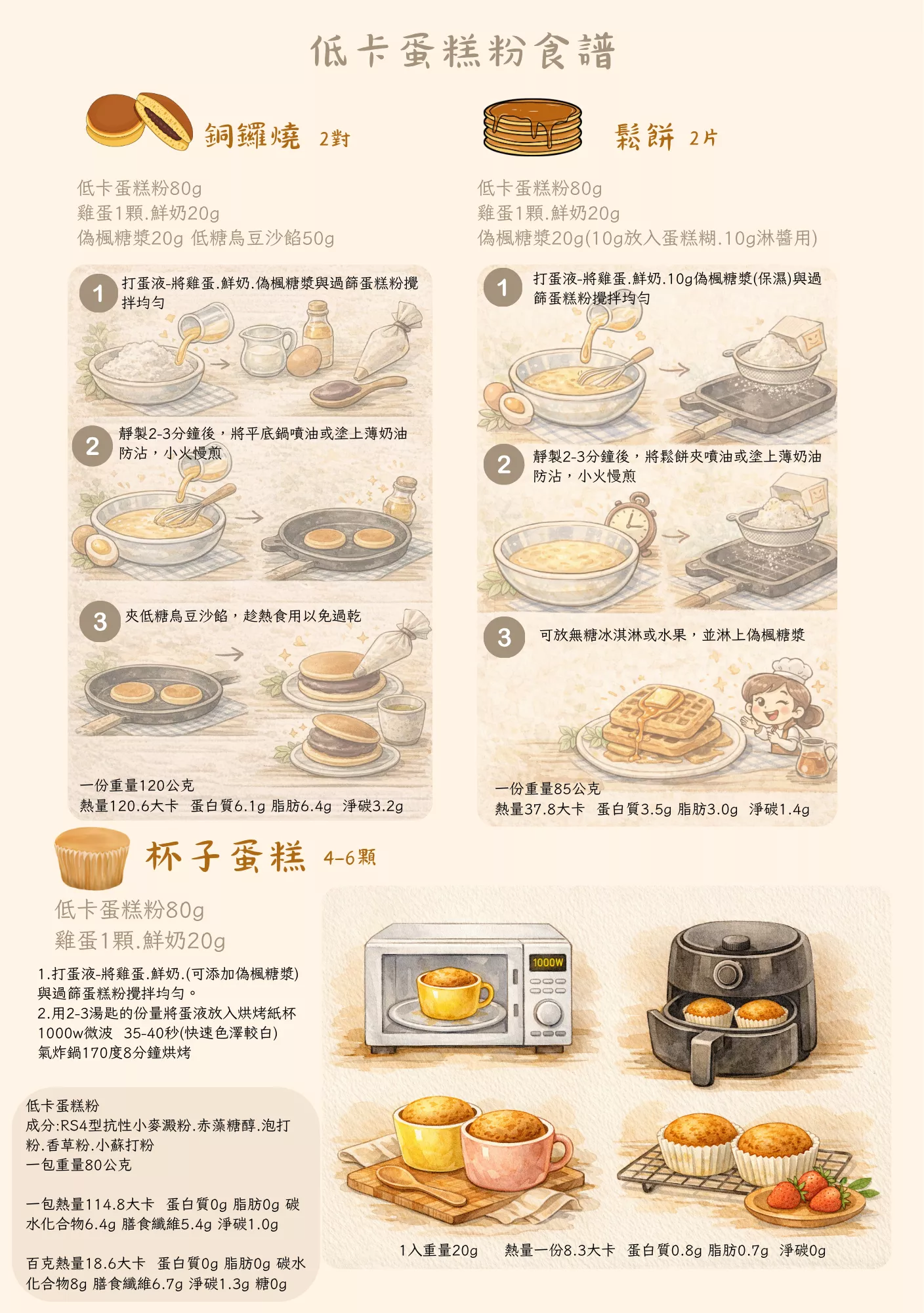 低卡蛋糕粉食譜

銅鑼燒 2對

低卡蛋糕粉80g
雞蛋1顆.鮮奶20g
偽楓糖漿20g 低糖烏豆沙餡50g

1 打蛋液-將雞蛋.鮮奶.偽楓糖漿與過篩蛋糕粉攪拌均勻

2 靜製2-3分鐘後，將平底鍋噴油或塗上薄奶油防沾，小火慢煎

3 夾低糖烏豆沙餡，趁熱食用以免過乾

一份重量120公克
熱量120.6大卡 蛋白質6.1g 脂肪6.4g 淨碳3.2g

鬆餅 2片

低卡蛋糕粉80g
雞蛋1顆.鮮奶20g
偽楓糖漿20g(10g放入蛋糕糊.10g淋醬用)

1 打蛋液-將雞蛋.鮮奶.10g偽楓糖漿(保濕)與過篩蛋糕粉攪拌均勻

2 靜製2-3分鐘後，將鬆餅夾噴油或塗上薄奶油防沾，小火慢煎

3 可放無糖冰淇淋或水果，並淋上偽楓糖漿

一份重量85公克
熱量37.8大卡 蛋白質3.5g 脂肪3.0g 淨碳1.4g

杯子蛋糕 4-6顆

低卡蛋糕粉80g
雞蛋1顆.鮮奶20g

1.打蛋液-將雞蛋.鮮奶.(可添加偽楓糖漿)與過篩蛋糕粉攪拌均勻。
2.用2-3湯匙的份量將蛋液放入烘烤紙杯
1000w微波 35-40秒(快速色澤較白)
氣炸鍋170度8分鐘烘烤

1000W

低卡蛋糕粉
成分:RS4型抗性小麥澱粉.赤藻糖醇.泡打粉.香草粉.小蘇打粉
一包重量80公克

一包熱量114.8大卡 蛋白質0g 脂肪0g 碳水化合物6.4g 膳食纖維5.4g 淨碳1.0g

百克熱量18.6大卡 蛋白質0g 脂肪0g 碳水化合物8g 膳食纖維6.7g 淨碳1.3g 糖0g

1入重量20g 熱量一份8.3大卡 蛋白質0.8g 脂肪0.7g 淨碳0g